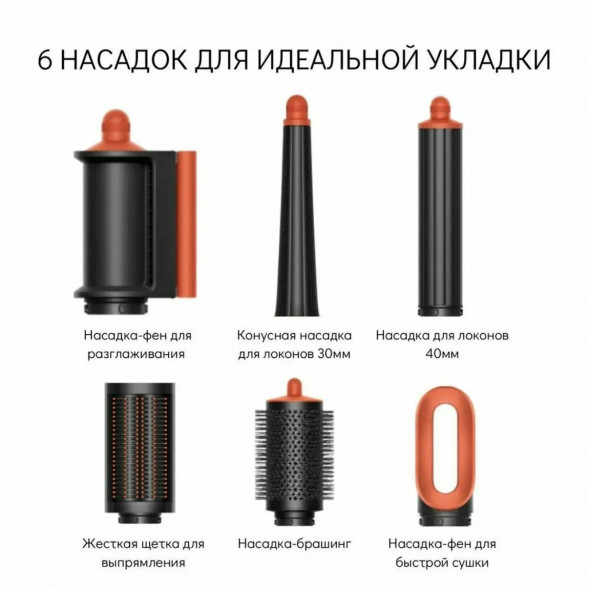 6 НАСАДОК ДЛЯ ИДЕАЛЬНОЙ УКЛАДКИ

Насадка-фен для разглаживания

Конусная насадка для локонов 30мм

Насадка для локонов 40мм

Жесткая щетка для выпрямления

Насадка-брашинг

Насадка-фен для быстрой сушки